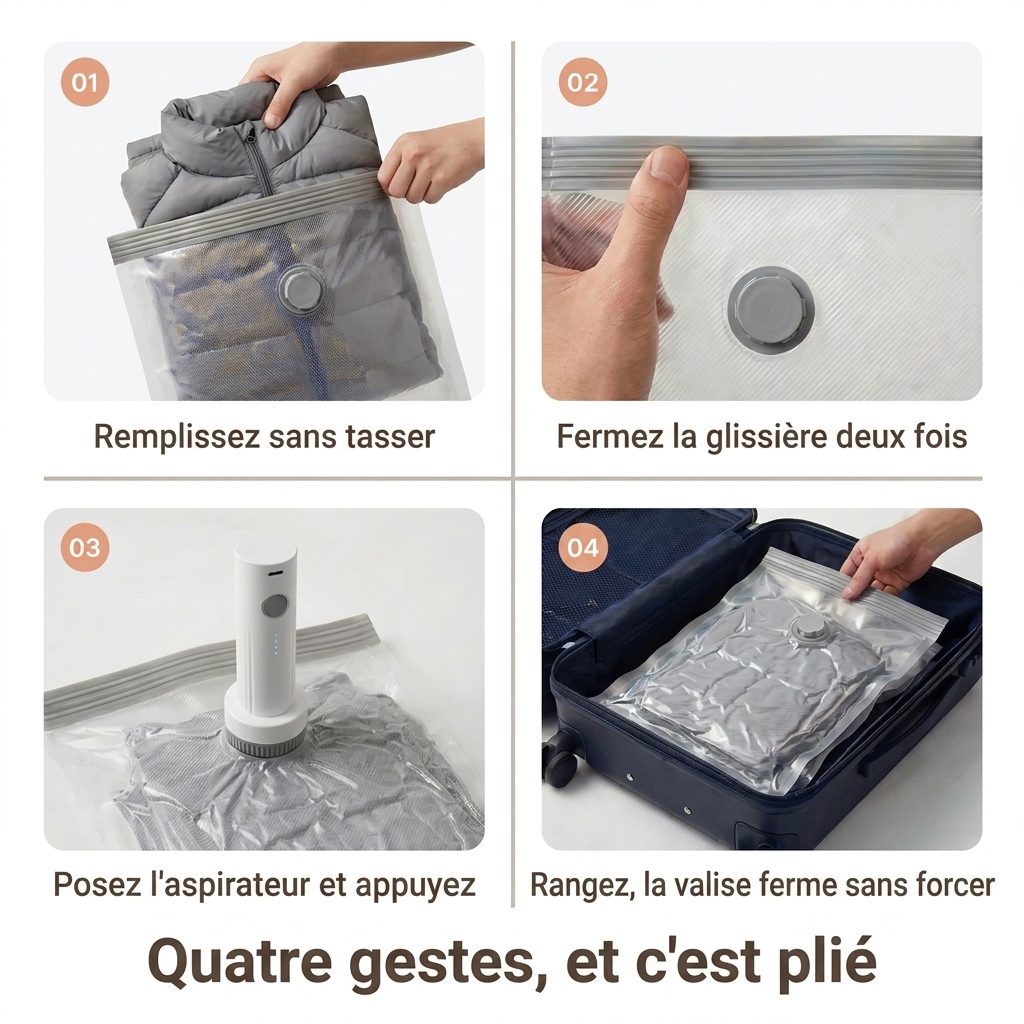 01

Remplissez sans tasser

02

Fermez la glissière deux fois

03

Posez l'aspirateur et appuyez

04

Rangez, la valise ferme sans forcer

Quatre gestes, et c'est plié